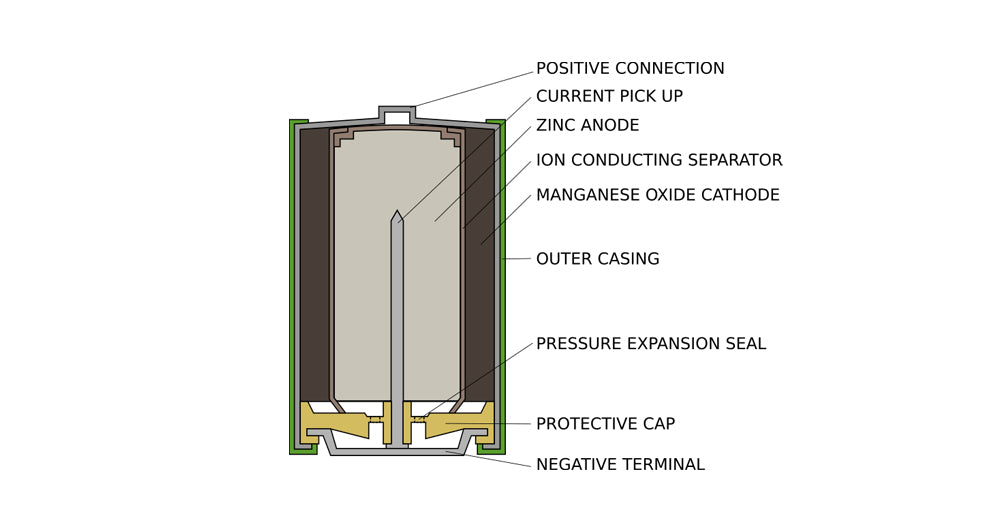 POSITIVE CONNECTION
CURRENT PICK UP
ZINC ANODE
ION CONDUCTING SEPARATOR
MANGANESE OXIDE CATHODE
OUTER CASING
PRESSURE EXPANSION SEAL
PROTECTIVE CAP
NEGATIVE TERMINAL